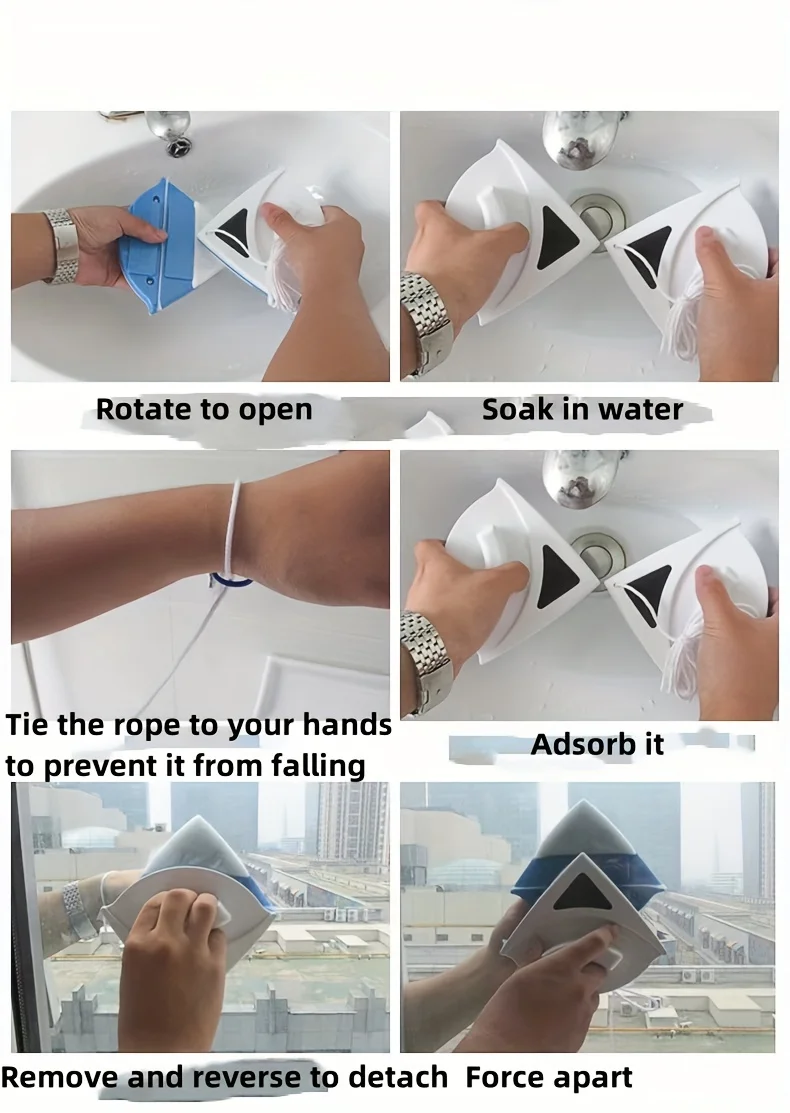 Rotate to open

Soak in water

Tie the rope to your hands to prevent it from falling

Adsorb it

Remove and reverse to detach

Force apart