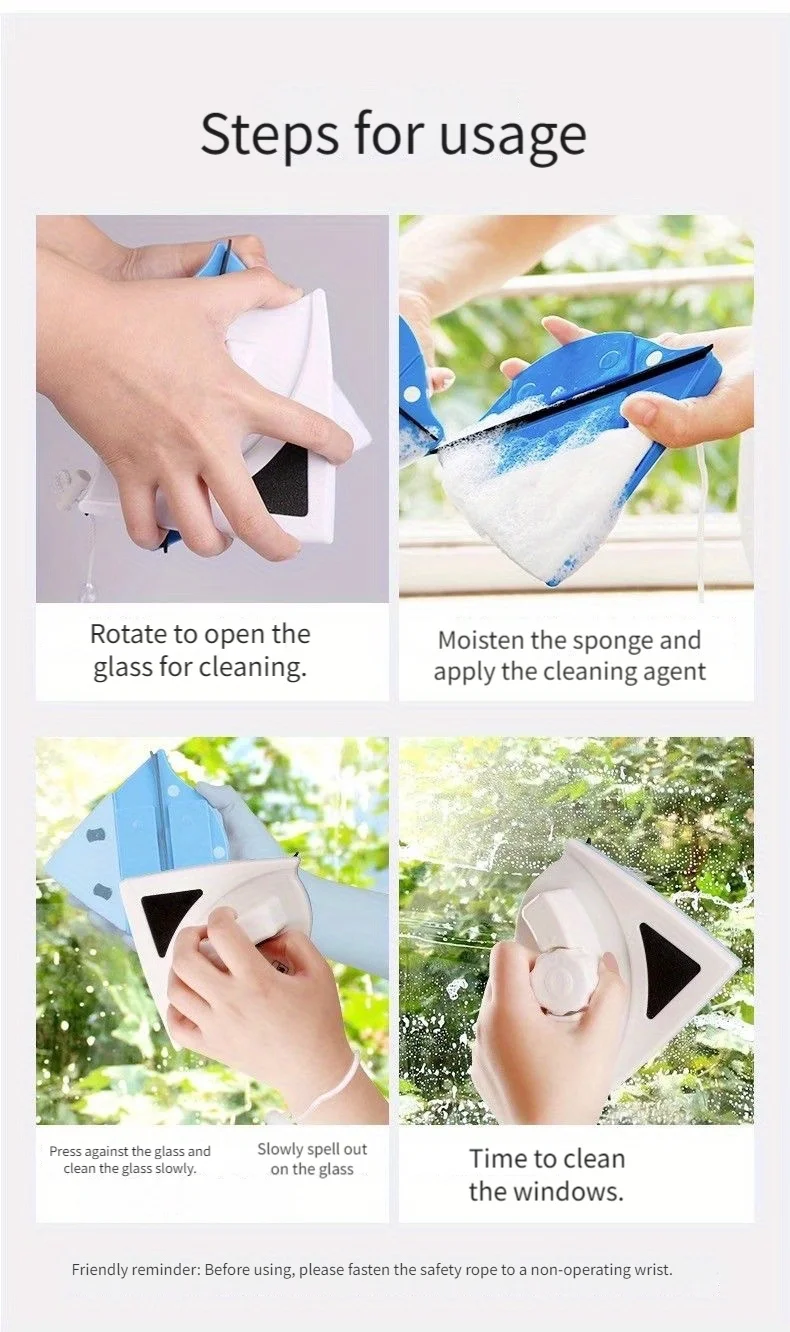 Steps for usage

Rotate to open the glass for cleaning.

Moisten the sponge and apply the cleaning agent

Press against the glass and clean the glass slowly.

Slowly spell out on the glass

Time to clean the windows.

Friendly reminder: Before using, please fasten the safety rope to a non-operating wrist.