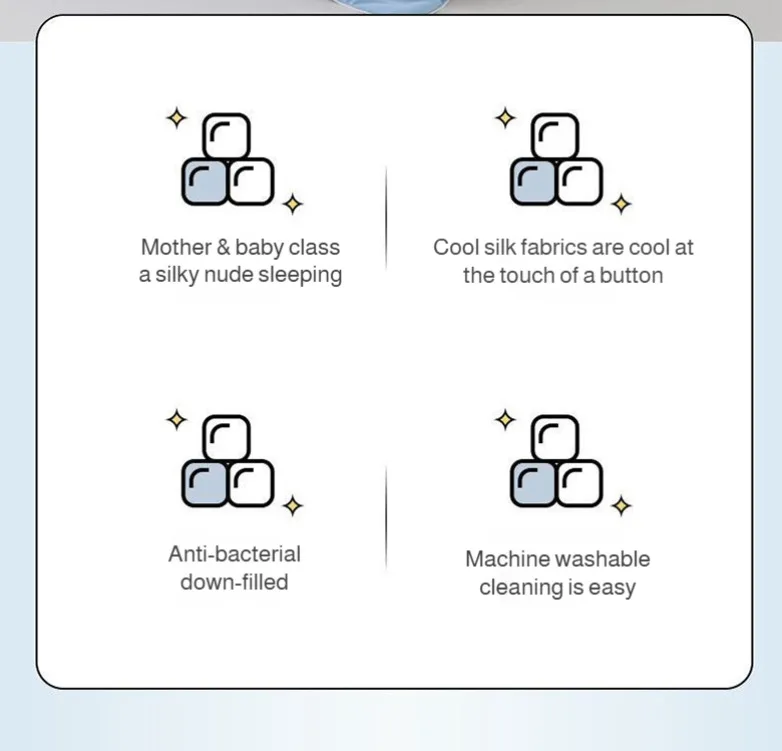 Mother & baby class
a silky nude sleeping

Cool silk fabrics are cool at
the touch of a button

Anti-bacterial
down-filled

Machine washable
cleaning is easy