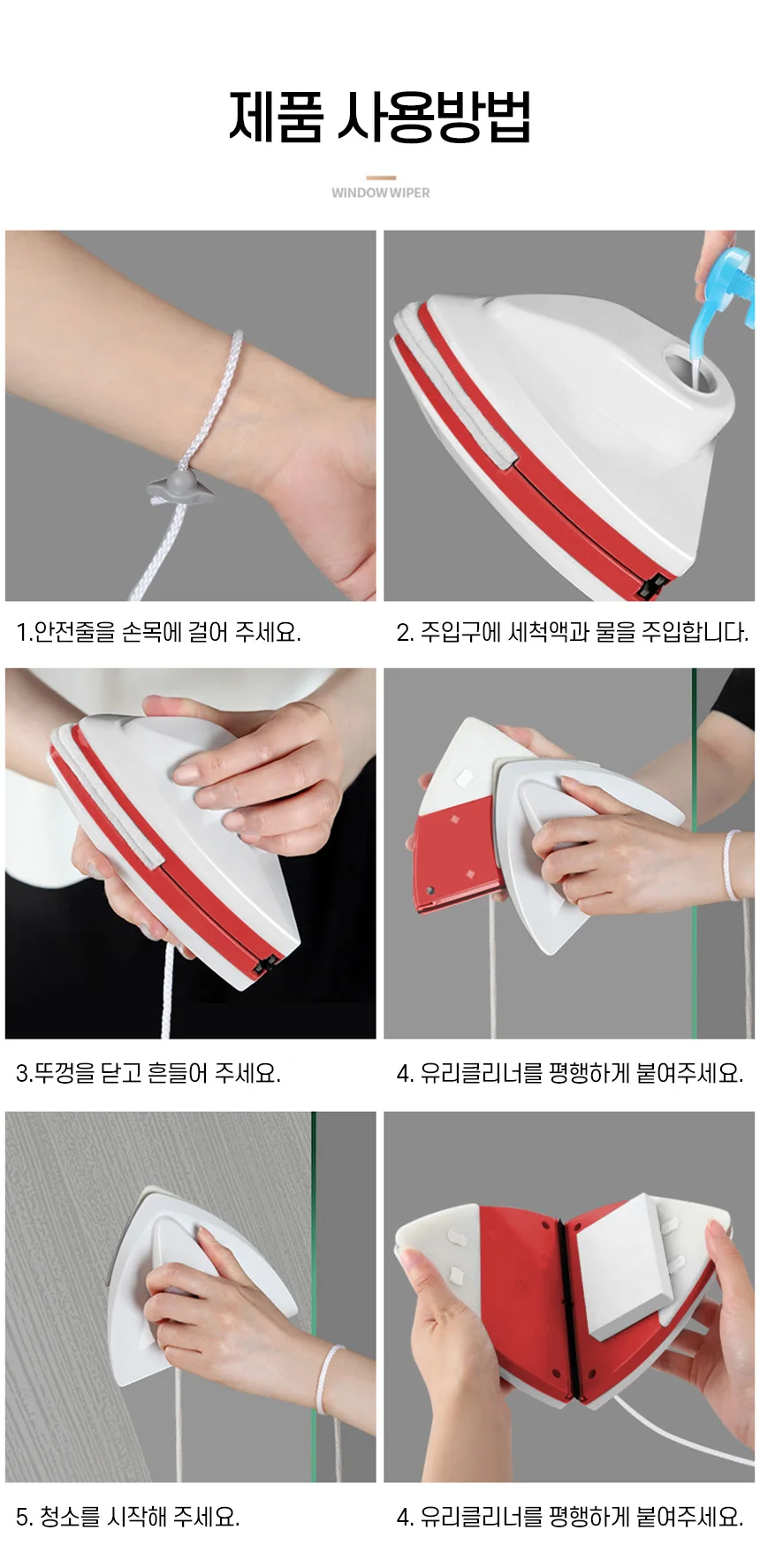 제품 사용방법

WINDOW WIPER

1.안전줄을 손목에 걸어 주세요.

2. 주입구에 세척액과 물을 주입합니다.

3.뚜껑을 닫고 흔들어 주세요.

4. 유리클리너를 평행하게 붙여주세요.

5. 청소를 시작해 주세요.

4. 유리클리너를 평행하게 붙여주세요.