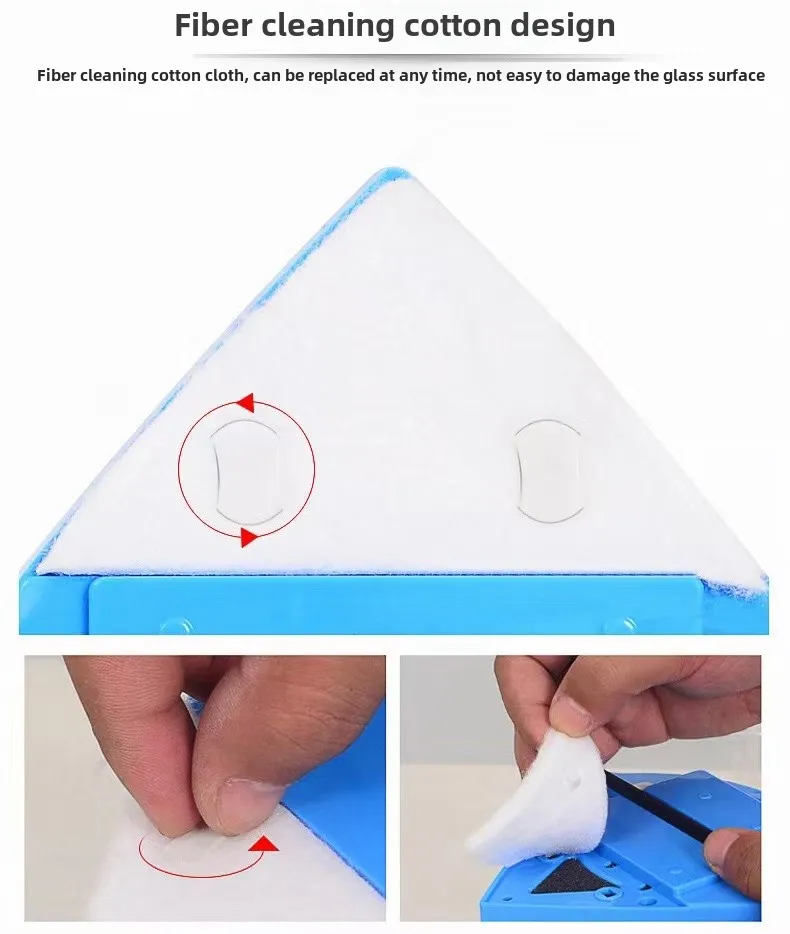 Fiber cleaning cotton design

Fiber cleaning cotton cloth, can be replaced at any time, not easy to damage the glass surface