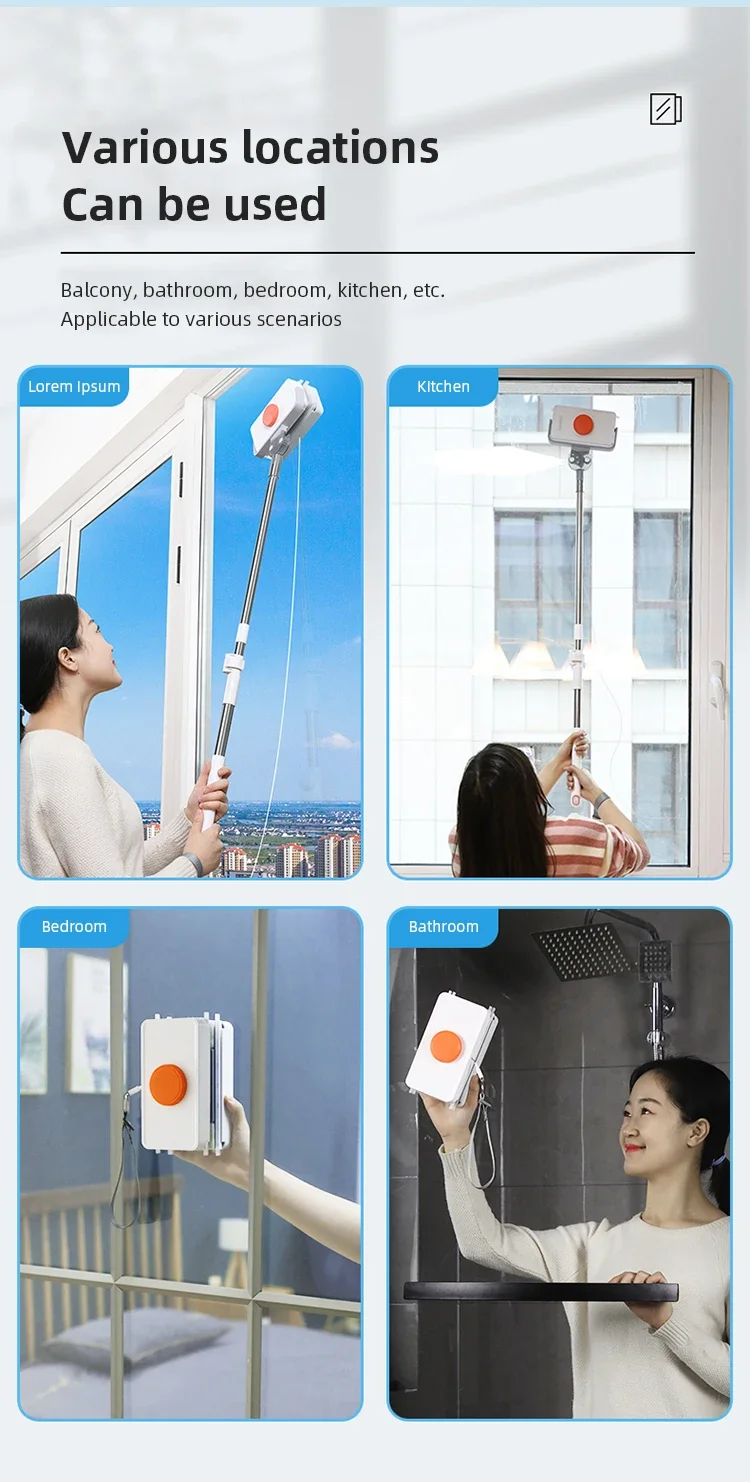 Various locations
Can be used

Balcony, bathroom, bedroom, kitchen, etc.
Applicable to various scenarios

Lorem Ipsum

Kitchen

Bedroom

Bathroom