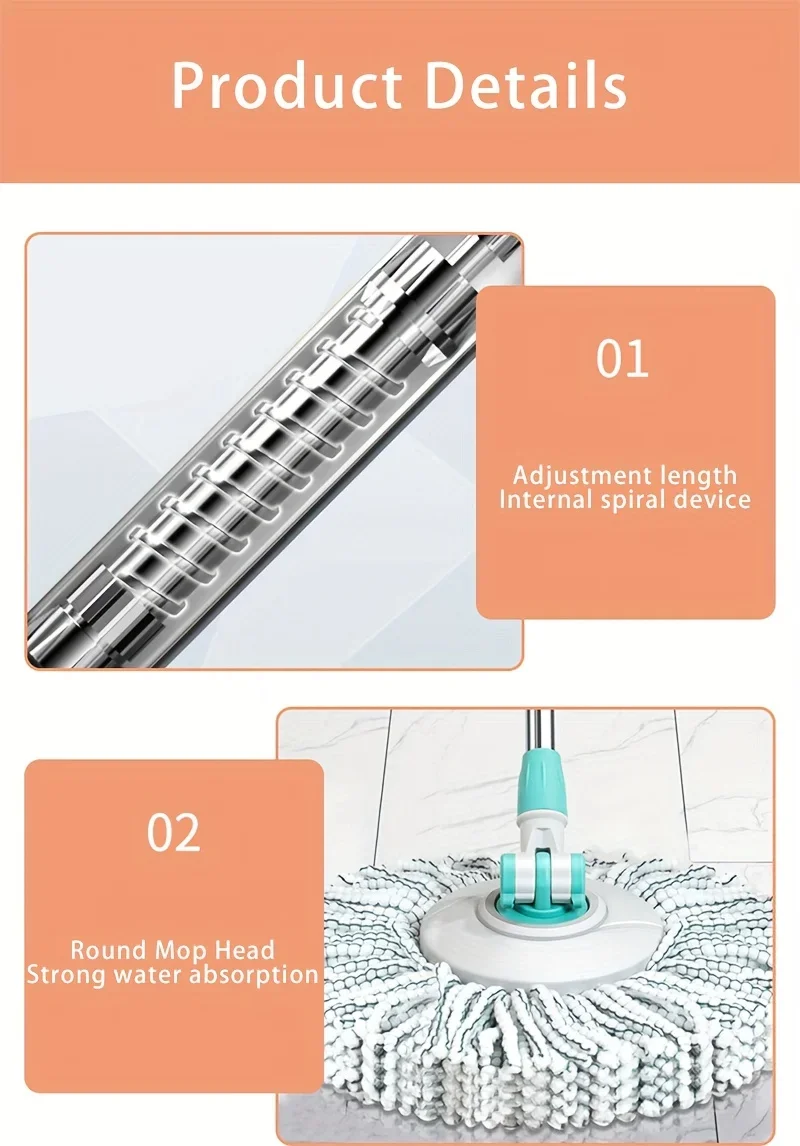 Product Details

01

Adjustment length
Internal spiral device

02

Round Mop Head
Strong water absorption