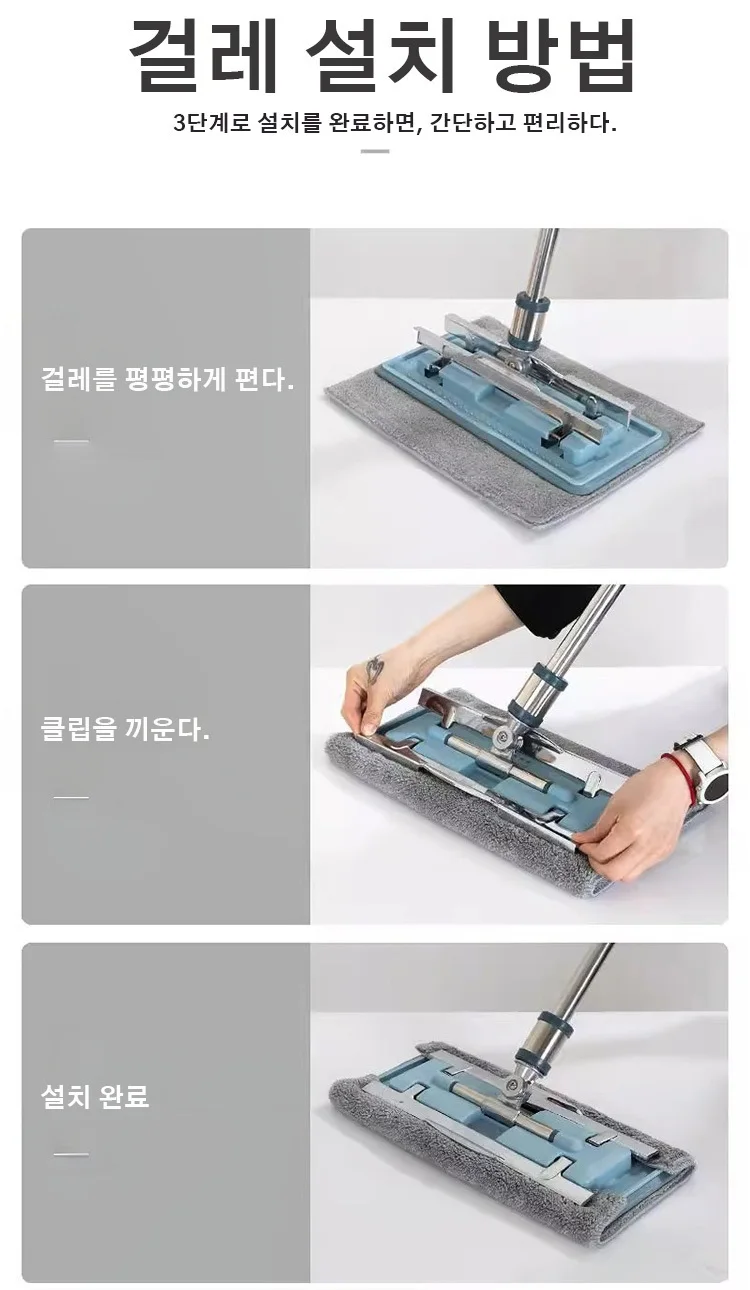 걸레 설치 방법

3단계로 설치를 완료하면, 간단하고 편리하다.

걸레를 평평하게 편다.

클립을 끼운다.

설치 완료