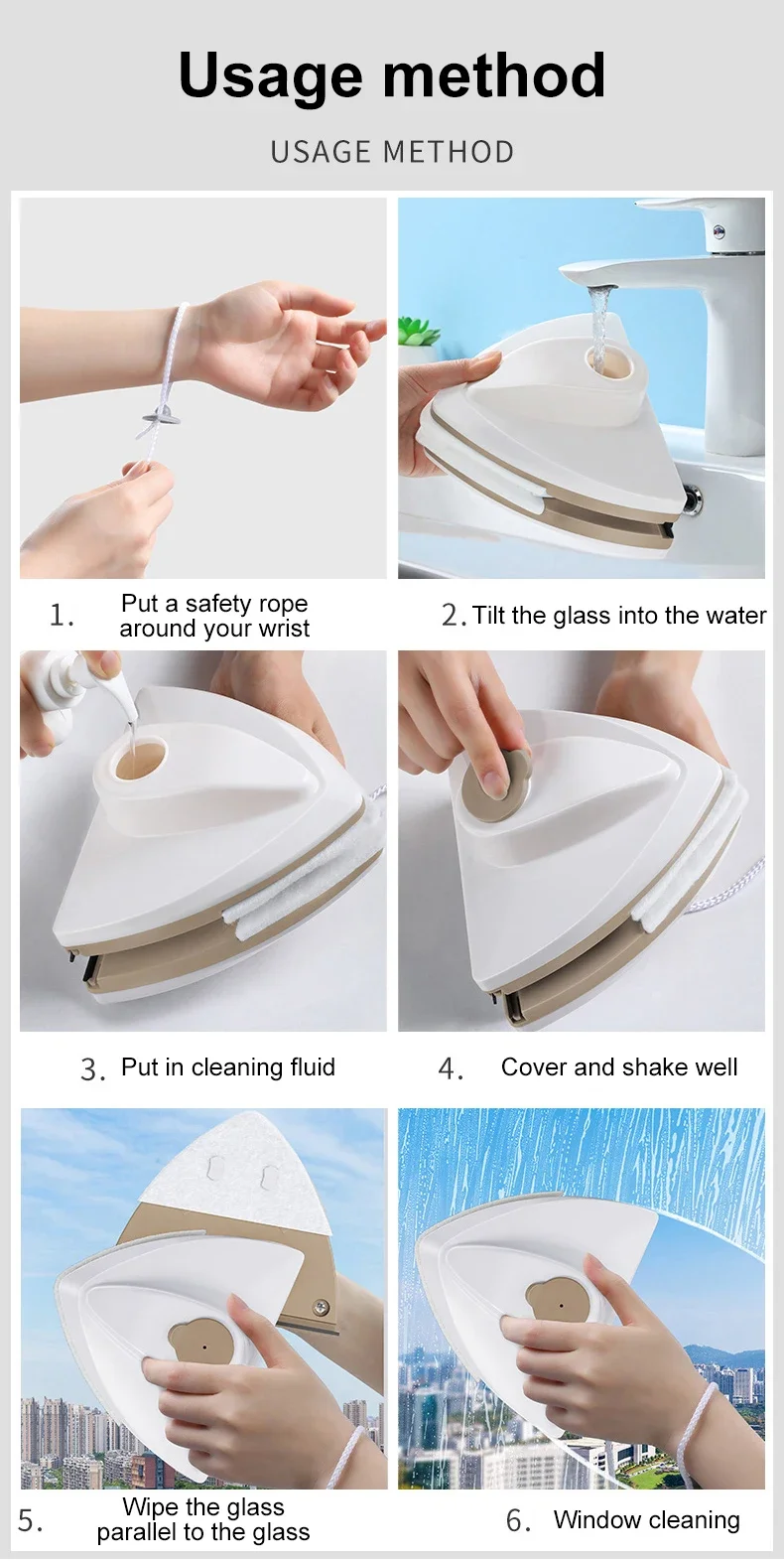 Usage method

USAGE METHOD

1. Put a safety rope around your wrist

2. Tilt the glass into the water

3. Put in cleaning fluid

4. Cover and shake well

5. Wipe the glass parallel to the glass

6. Window cleaning