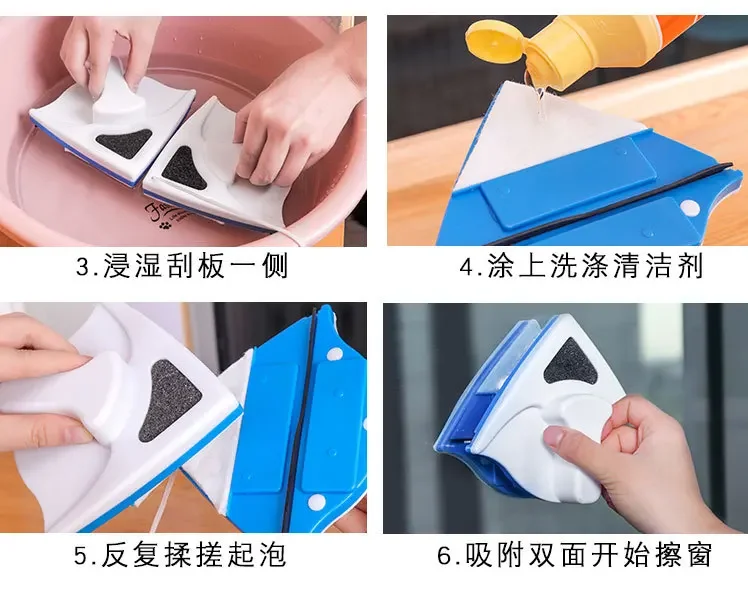 3.浸湿刮板一侧

4.涂上洗涤清洁剂

5.反复揉搓起泡

6.吸附双面开始擦窗