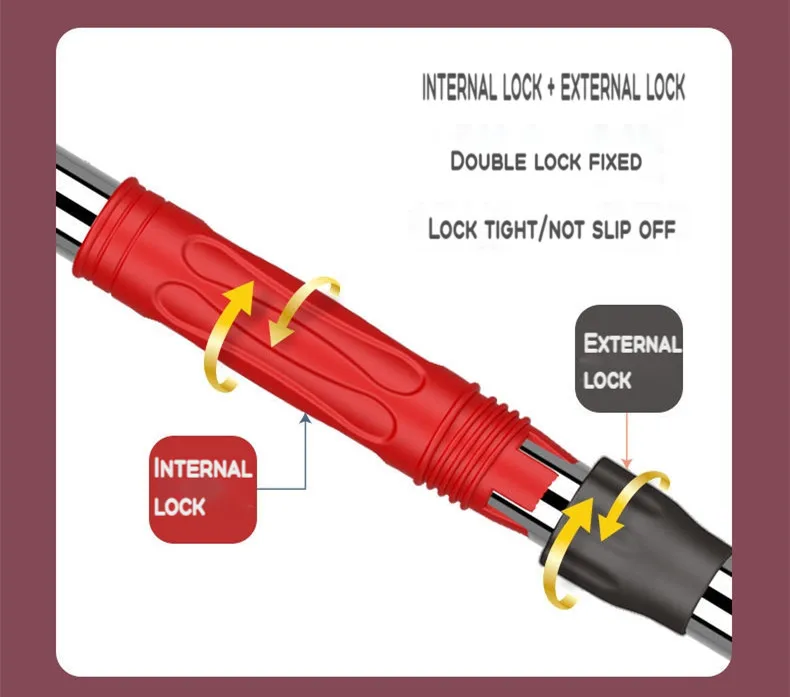 INTERNAL LOCK + EXTERNAL LOCK

DOUBLE LOCK FIXED

LOCK TIGHT/NOT SLIP OFF

EXTERNAL LOCK

INTERNAL LOCK