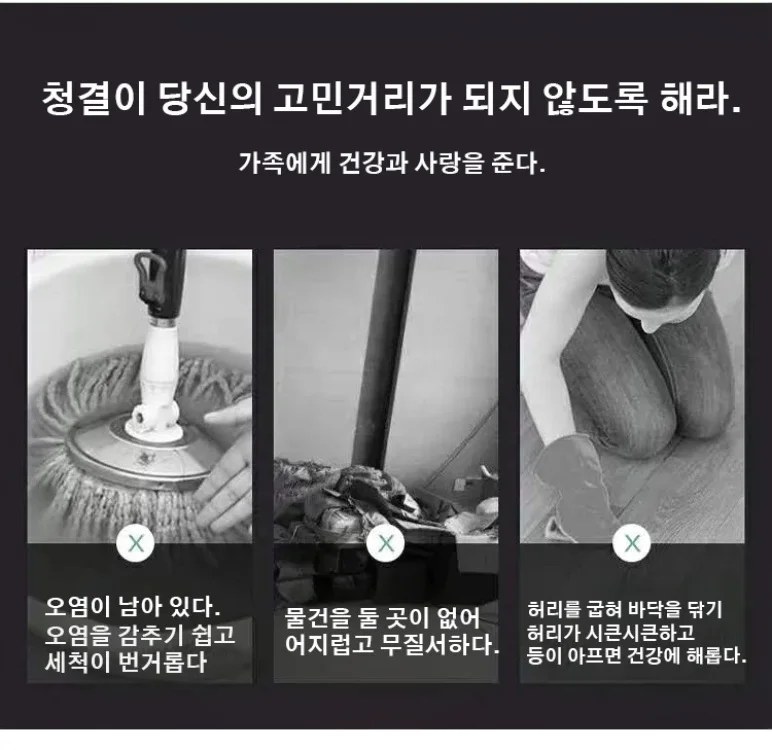 청결이 당신의 고민거리가 되지 않도록 해라.

가족에게 건강과 사랑을 준다.

X

오염이 남아 있다.
오염을 감추기 쉽고
세척이 번거롭다

X

물건을 둘 곳이 없어
어지럽고 무질서하다.

X

허리를 굽혀 바닥을 닦기
허리가 시큰시큰하고
등이 아프면 건강에 해롭다.