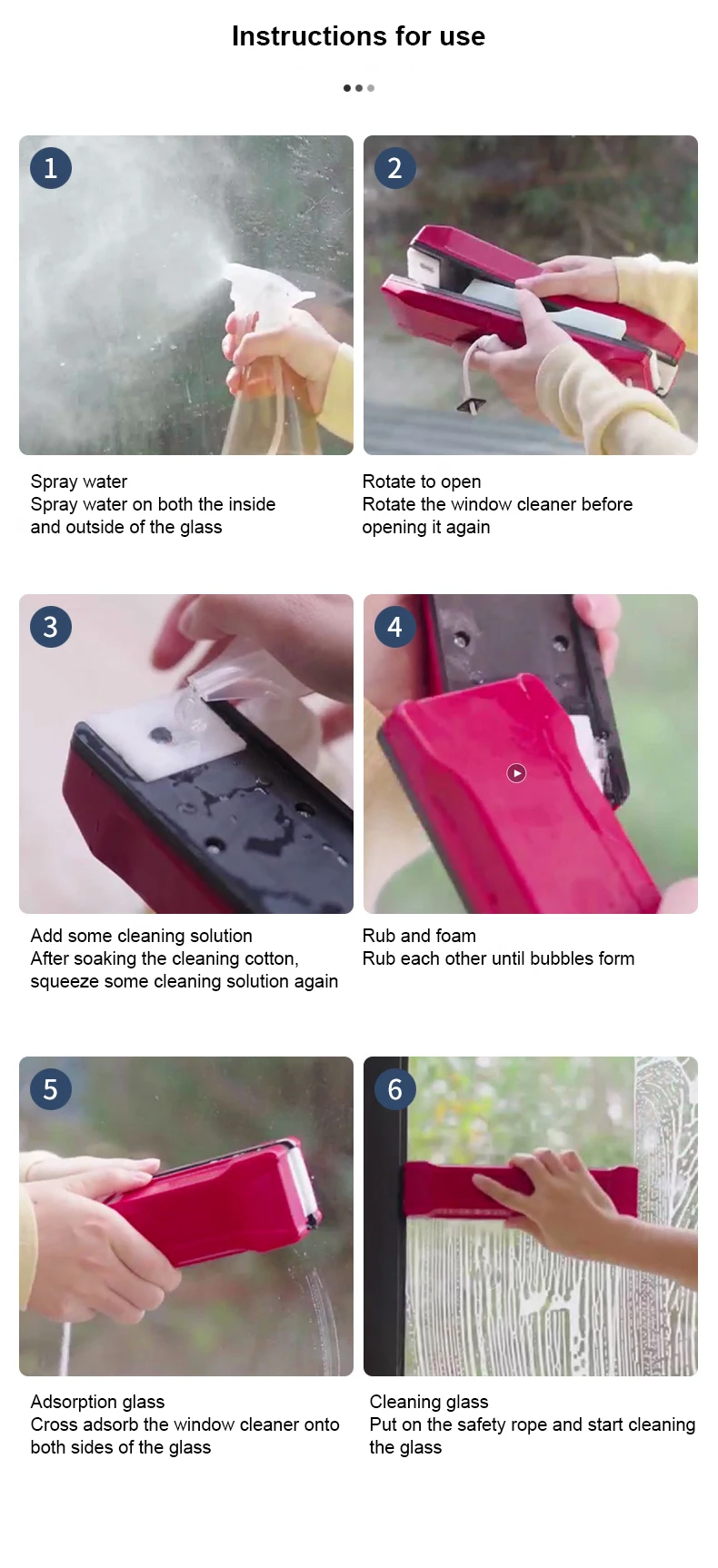 Instructions for use

1

Spray water
Spray water on both the inside and outside of the glass

2

Rotate to open
Rotate the window cleaner before opening it again

3

Add some cleaning solution
After soaking the cleaning cotton, squeeze some cleaning solution again

4

Rub and foam
Rub each other until bubbles form

5

Adsorption glass
Cross adsorb the window cleaner onto both sides of the glass

6

Cleaning glass
Put on the safety rope and start cleaning the glass