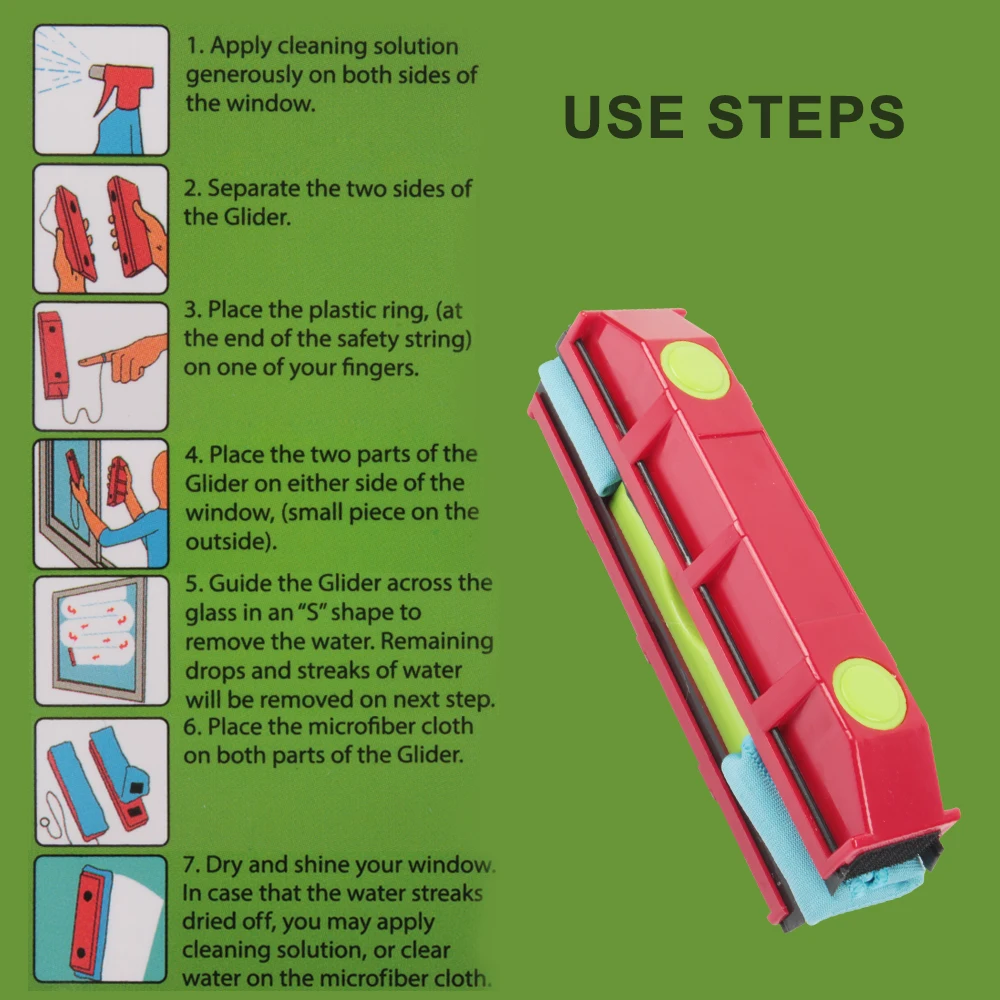 1. Apply cleaning solution generously on both sides of the window.

2. Separate the two sides of the Glider.

3. Place the plastic ring, (at the end of the safety string) on one of your fingers.

4. Place the two parts of the Glider on either side of the window, (small piece on the outside).

5. Guide the Glider across the glass in an "S" shape to remove the water. Remaining drops and streaks of water will be removed on next step.

6. Place the microfiber cloth on both parts of the Glider.

7. Dry and shine your window. In case that the water streaks dried off, you may apply cleaning solution, or clear water on the microfiber cloth.

USE STEPS