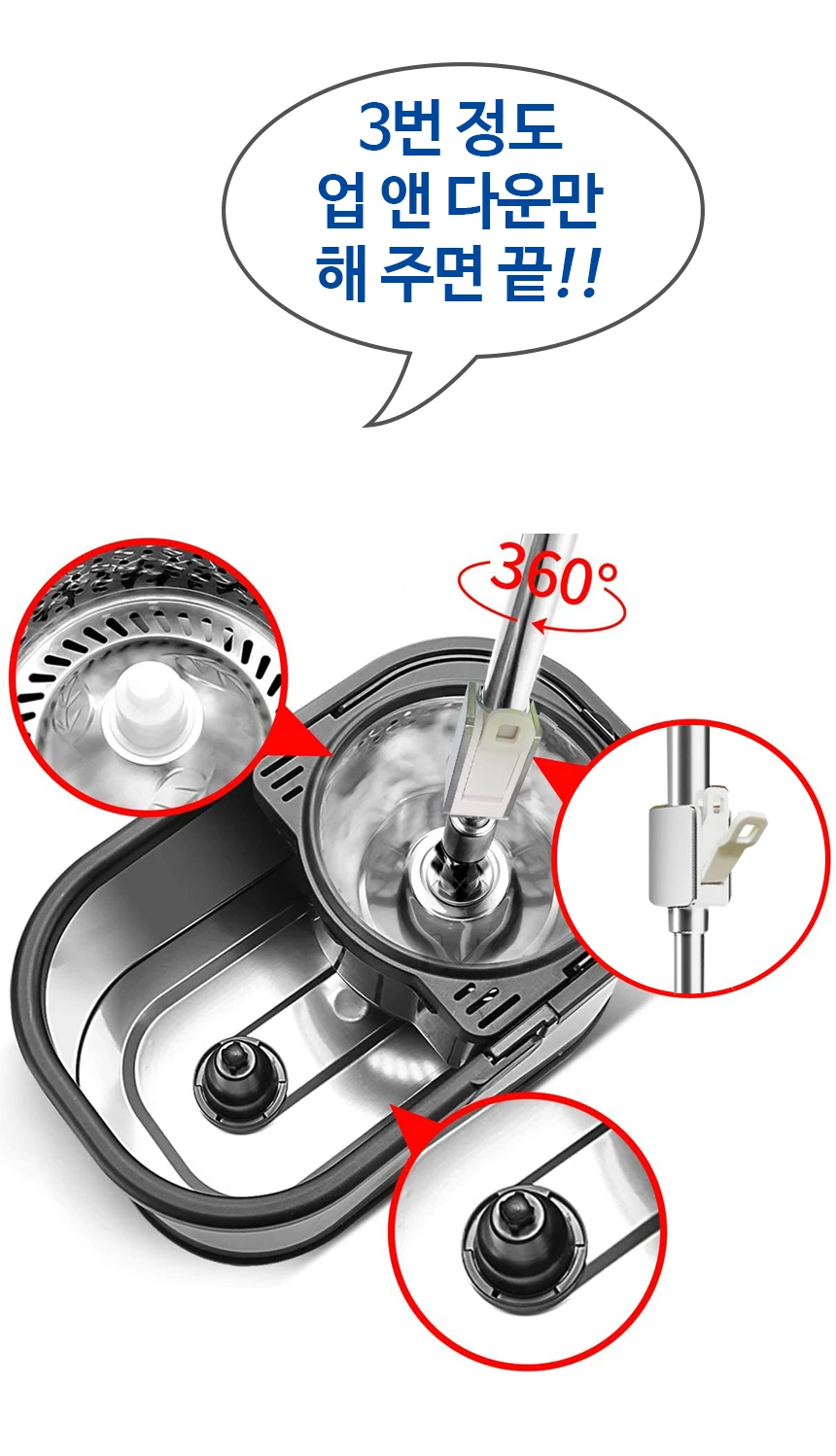 3번 정도
업 앤 다운만
해 주면 끝!!

360°